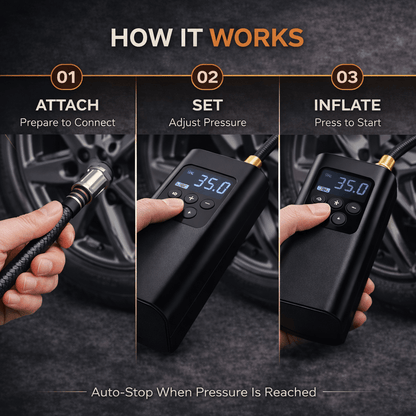 HOW IT WORKS

01
ATTACH
Prepare to Connect

02
SET
Adjust Pressure

35.0

03
INFLATE
Press to Start

35.0

Auto-Stop When Pressure Is Reached